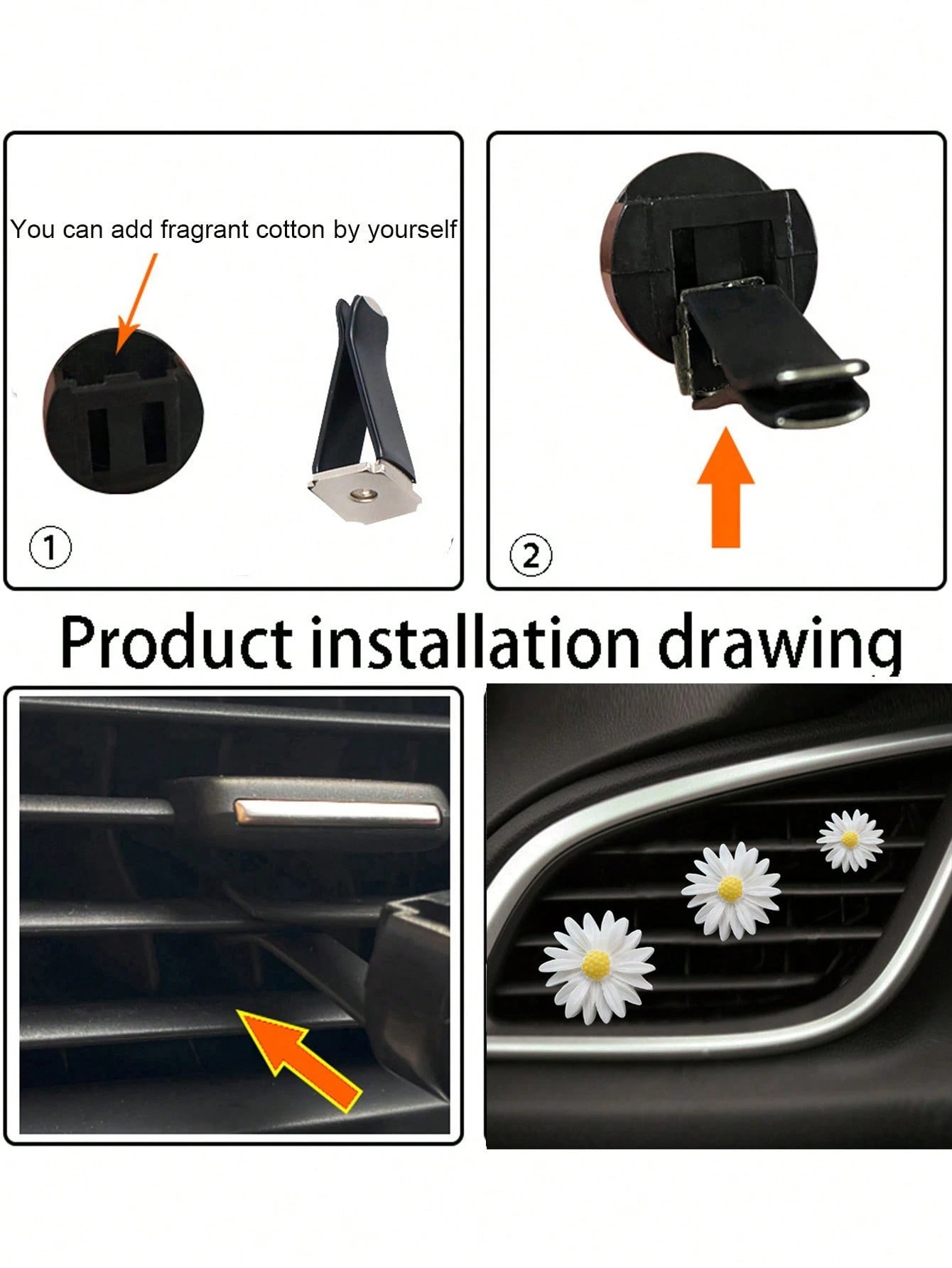 You can add fragrant cotton by yourself

①

②

Product installation drawing