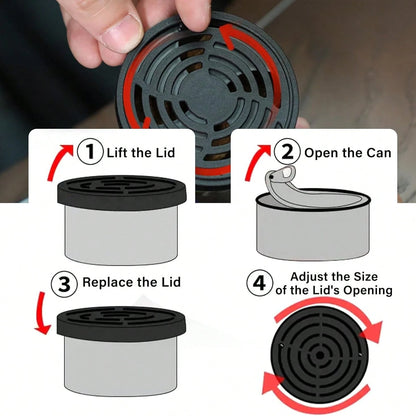 1 Lift the Lid

2 Open the Can

3 Replace the Lid

4 Adjust the Size of the Lid's Opening