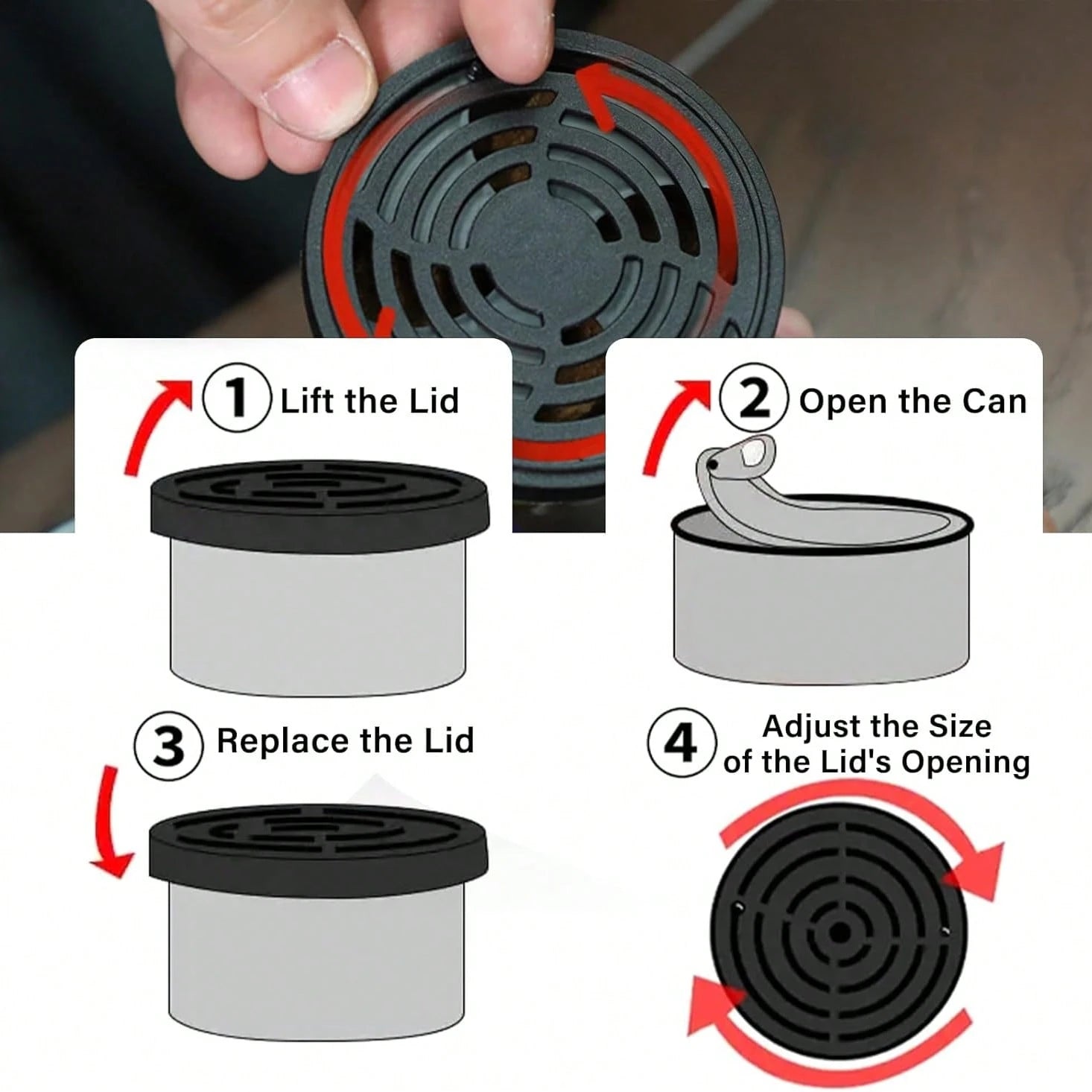 1 Lift the Lid

2 Open the Can

3 Replace the Lid

4 Adjust the Size of the Lid's Opening