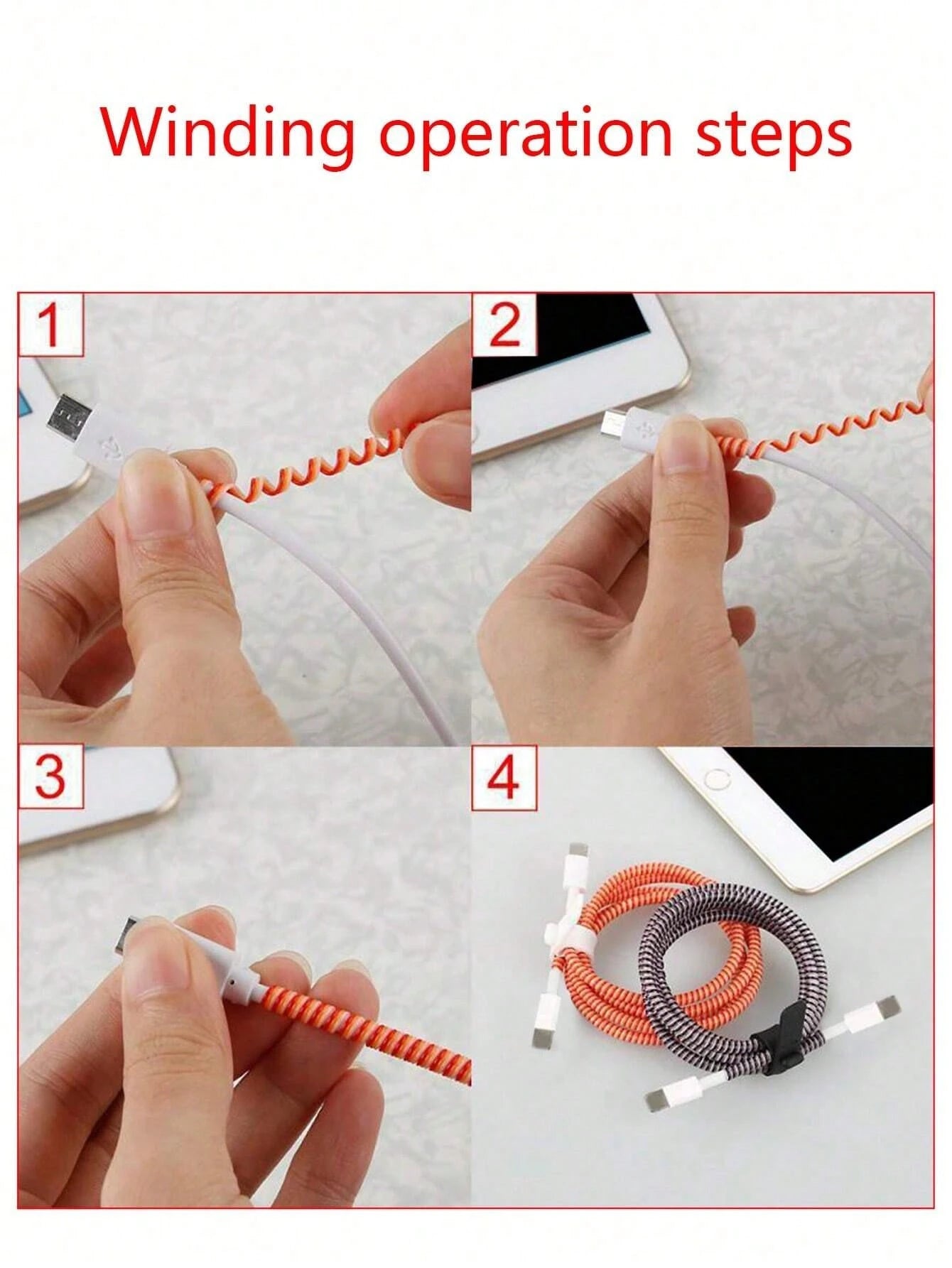 Winding operation steps

1

2

3

4