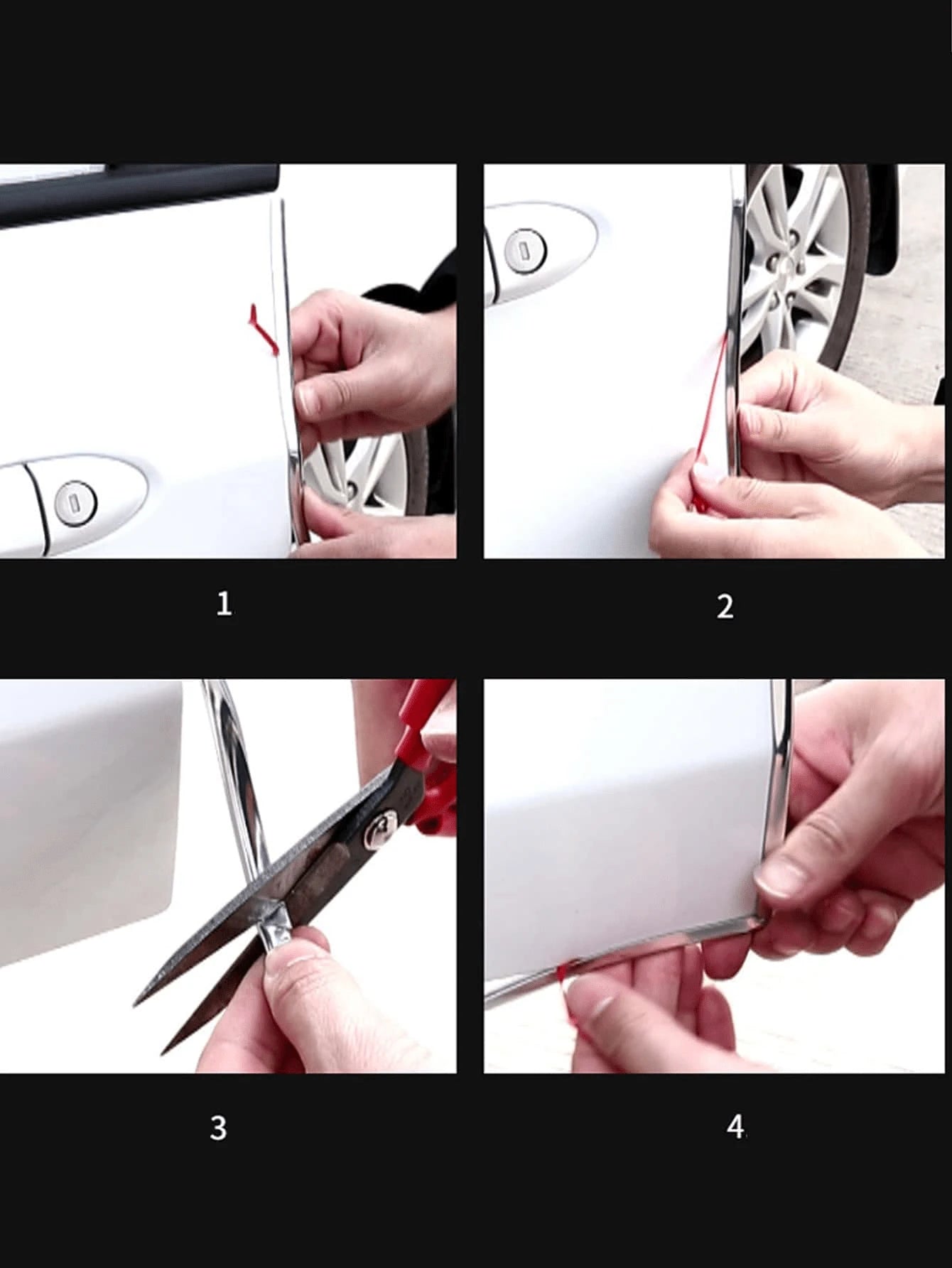 1

2

3

4.