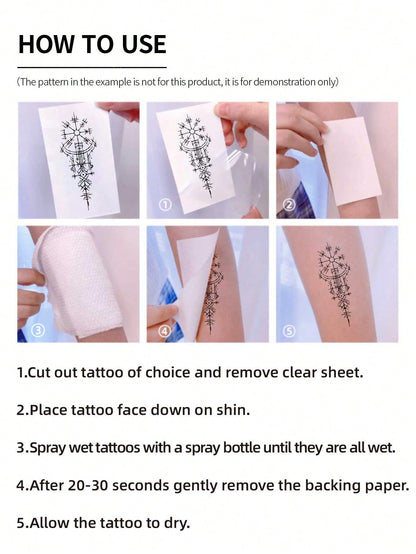 HOW TO USE

(The pattern in the example is not for this product, it is for demonstration only)

①

②

③

④

⑤

1.Cut out tattoo of choice and remove clear sheet.

2.Place tattoo face down on shin.

3.Spray wet tattoos with a spray bottle until they are all wet.

4.After 20-30 seconds gently remove the backing paper.

5.Allow the tattoo to dry.