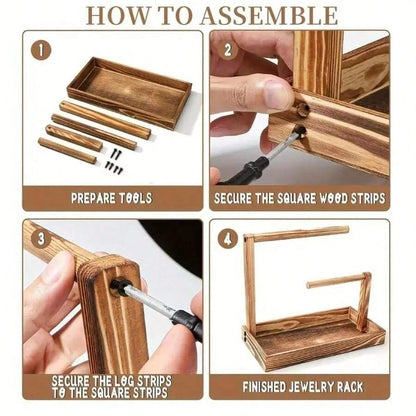 HOW TO ASSEMBLE

1

PREPARE TOOLS

2

SECURE THE SQUARE WOOD STRIPS

3

SECURE THE LOG STRIPS TO THE SQUARE STRIPS

4

FINISHED JEWELRY RACK