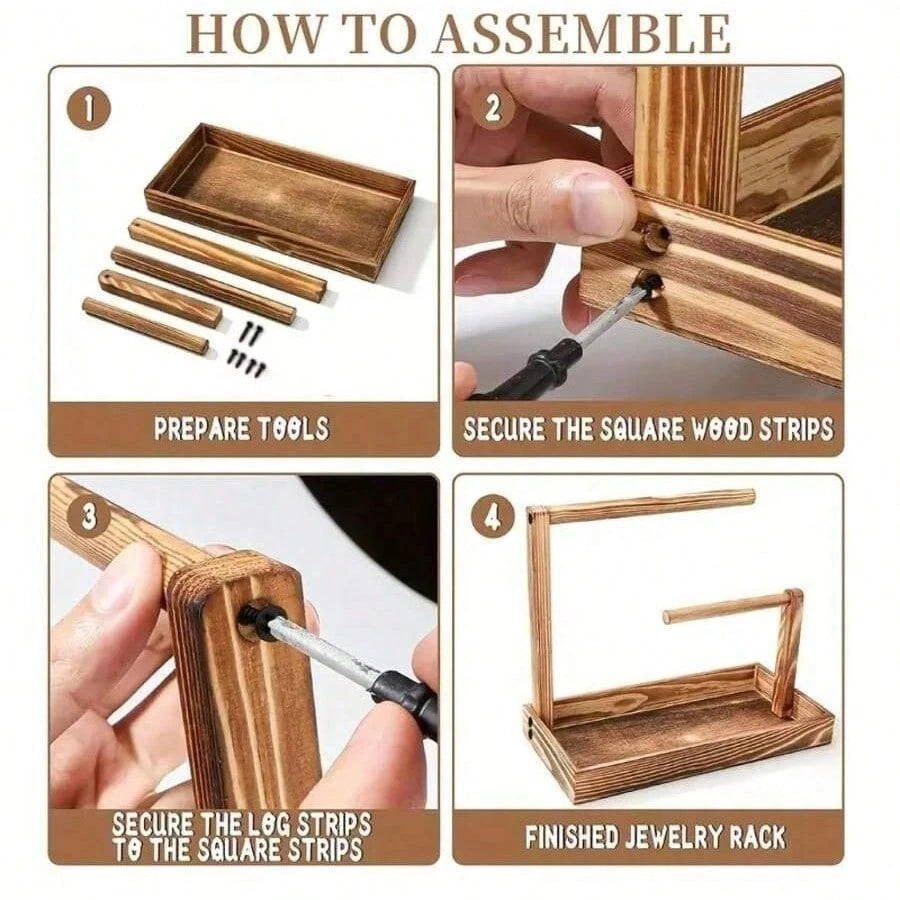 HOW TO ASSEMBLE

1
PREPARE TOOLS

2
SECURE THE SQUARE WOOD STRIPS

3
SECURE THE LOG STRIPS TO THE SQUARE STRIPS

4
FINISHED JEWELRY RACK