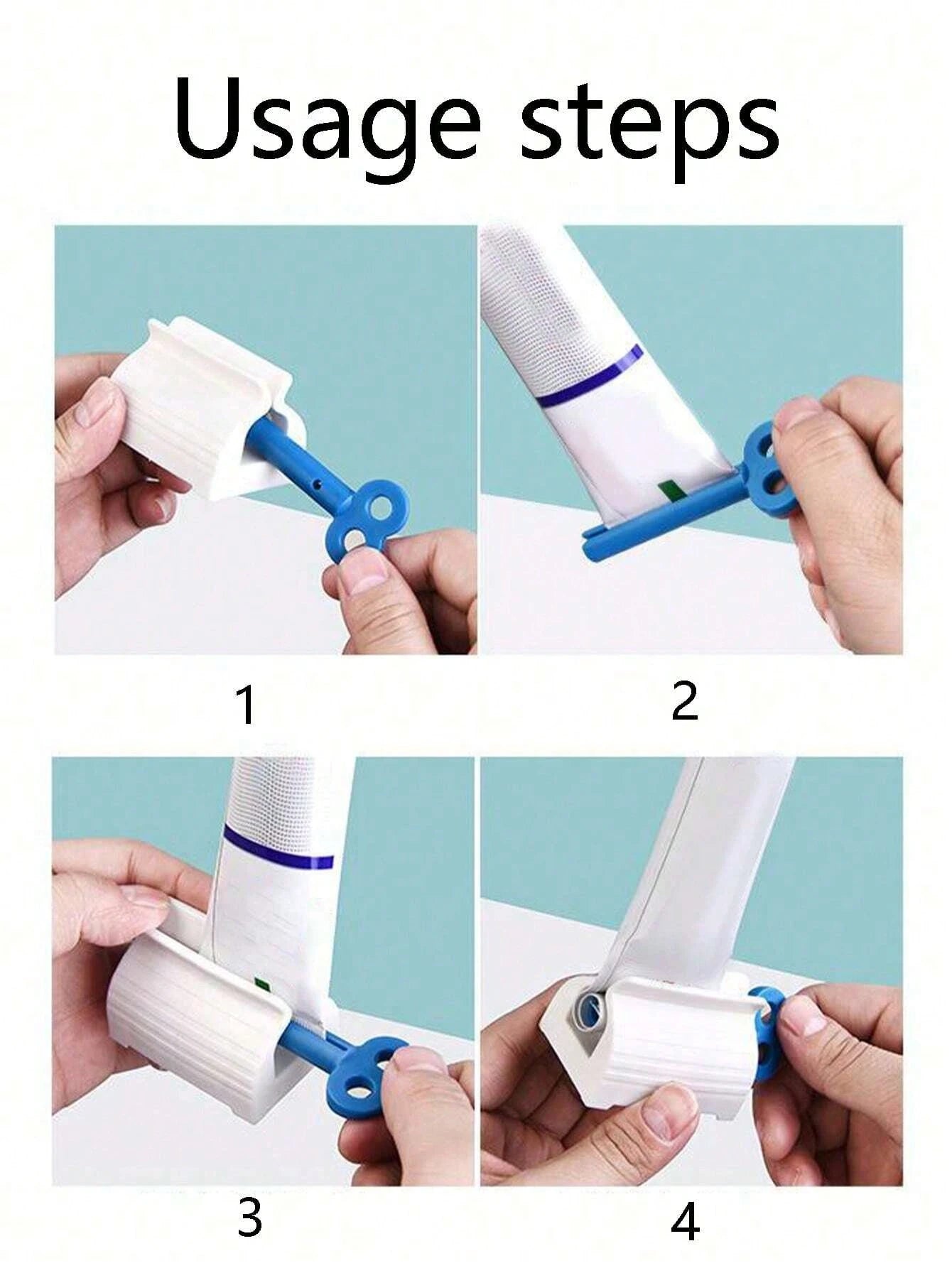 Usage steps

1

2

3

4