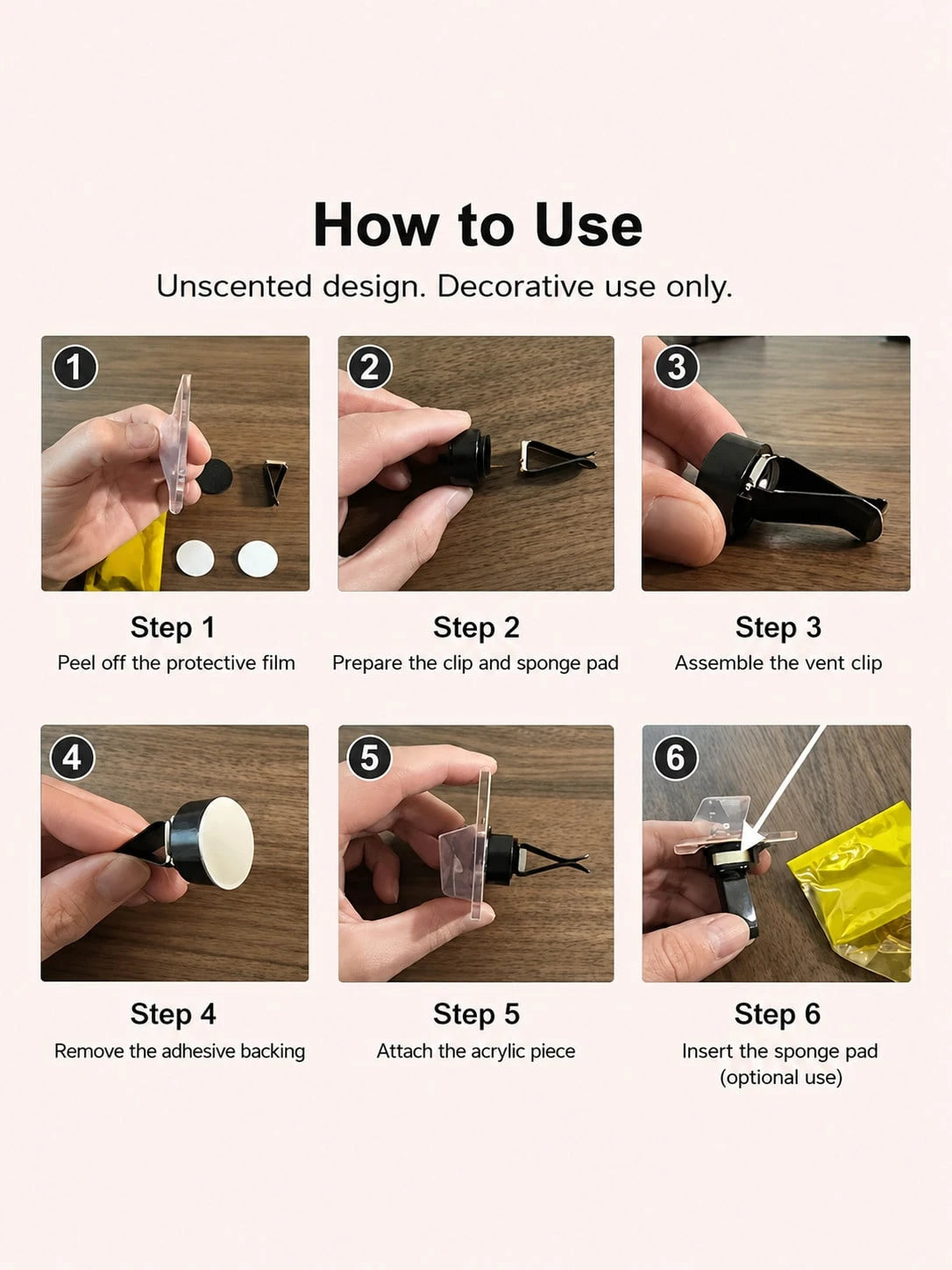 How to Use

Unscented design. Decorative use only.

1

Step 1
Peel off the protective film

2

Step 2
Prepare the clip and sponge pad

3

Step 3
Assemble the vent clip

4

Step 4
Remove the adhesive backing

5

Step 5
Attach the acrylic piece

6

Step 6
Insert the sponge pad (optional use)