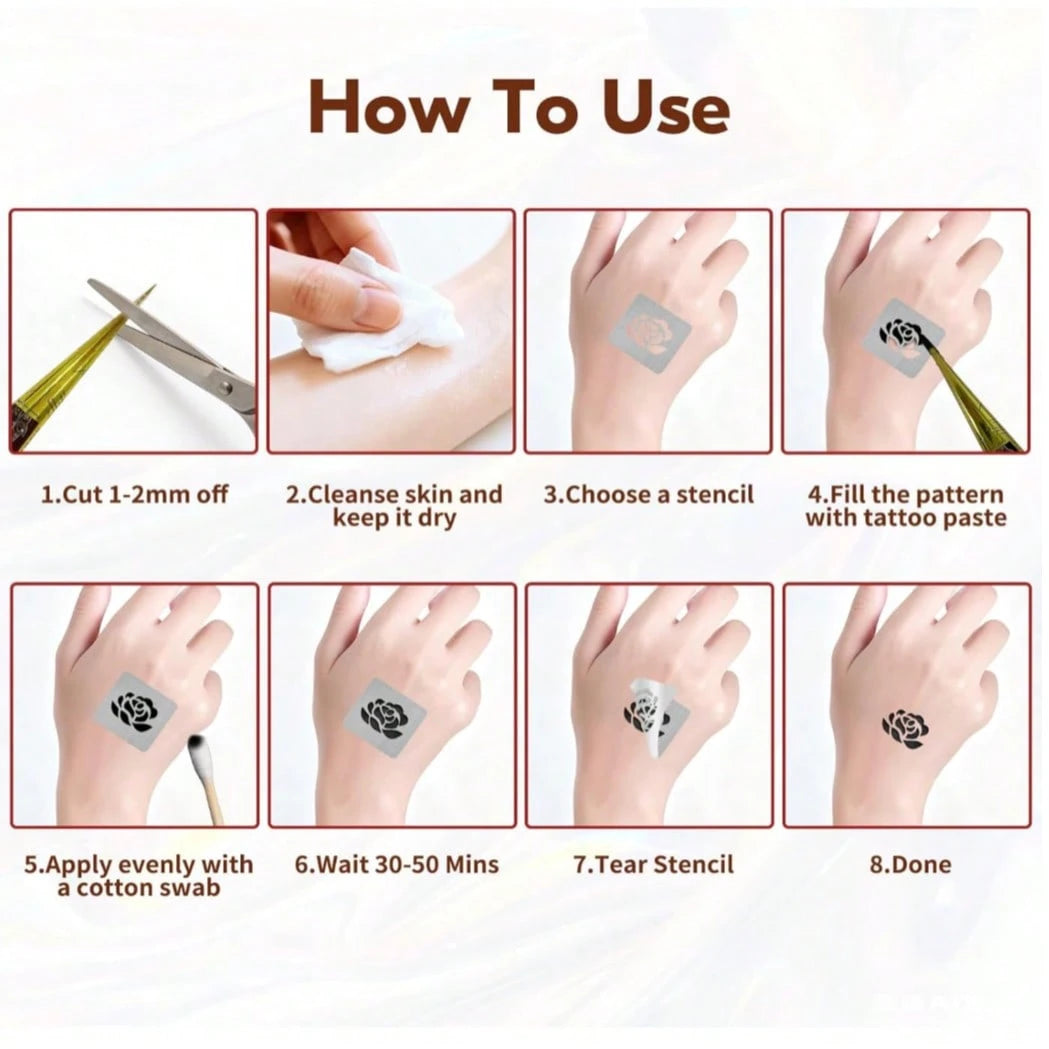 How To Use

1.Cut 1-2mm off

2.Cleanse skin and keep it dry

3.Choose a stencil

4.Fill the pattern with tattoo paste

5.Apply evenly with a cotton swab

6.Wait 30-50 Mins

7.Tear Stencil

8.Done