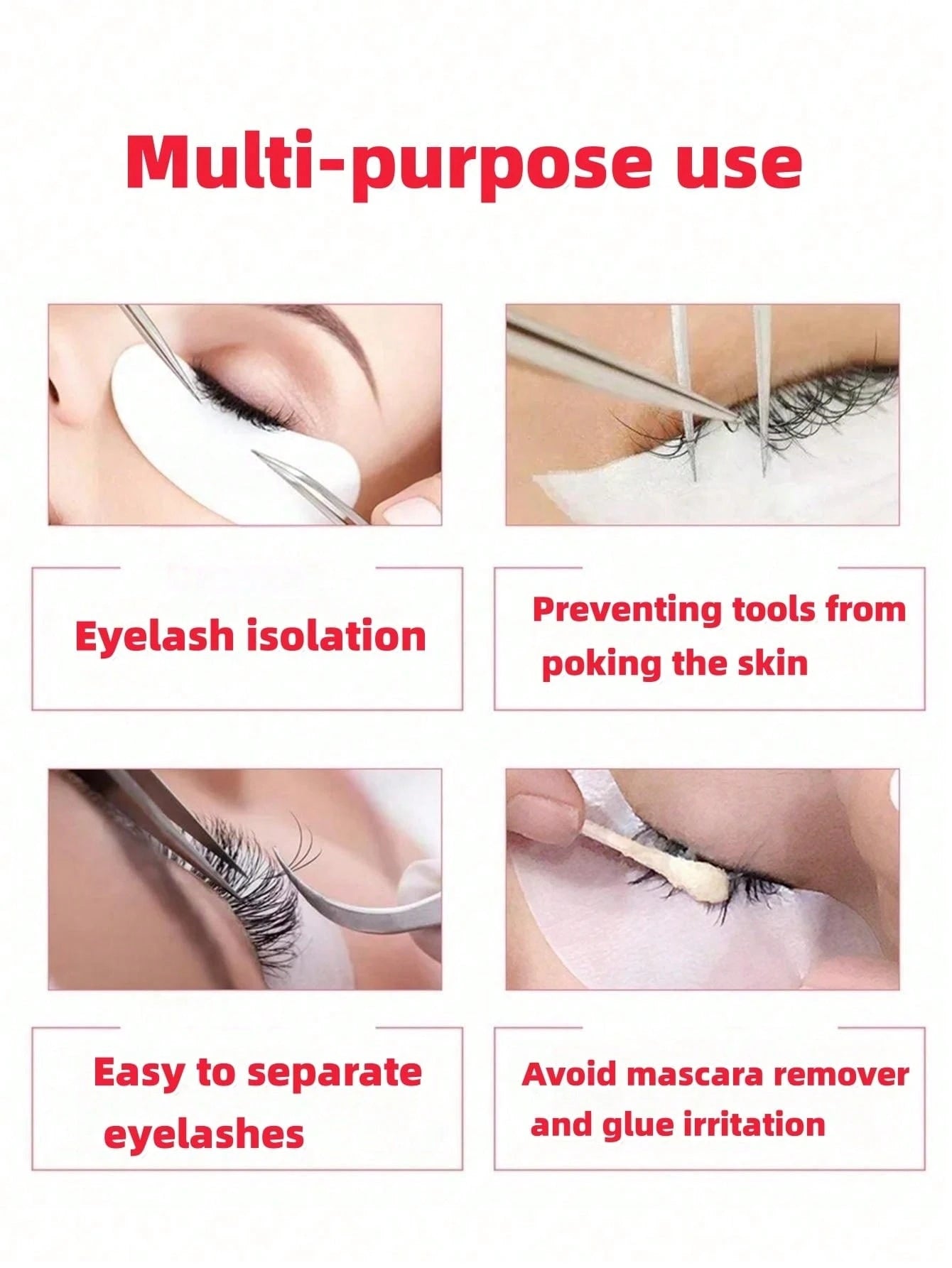 Multi-purpose use

Eyelash isolation

Preventing tools from poking the skin

Easy to separate eyelashes

Avoid mascara remover and glue irritation