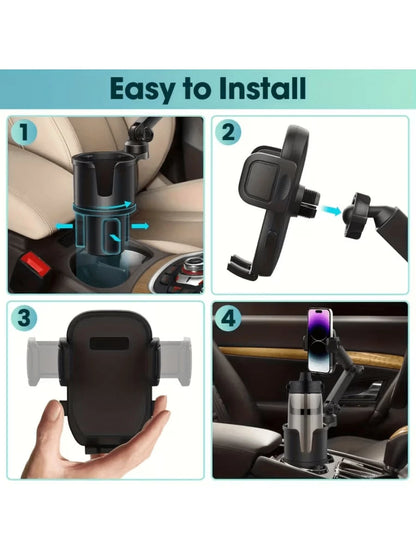 Easy to Install

1

2

3

4