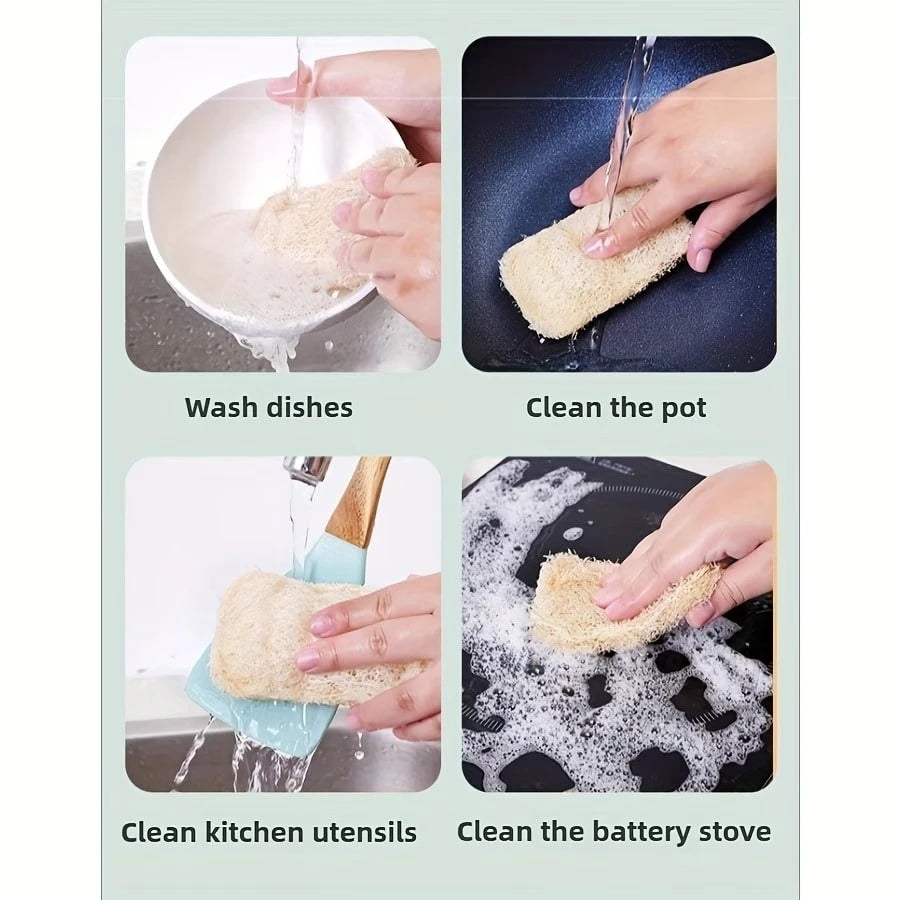 Wash dishes

Clean the pot

Clean kitchen utensils

Clean the battery stove